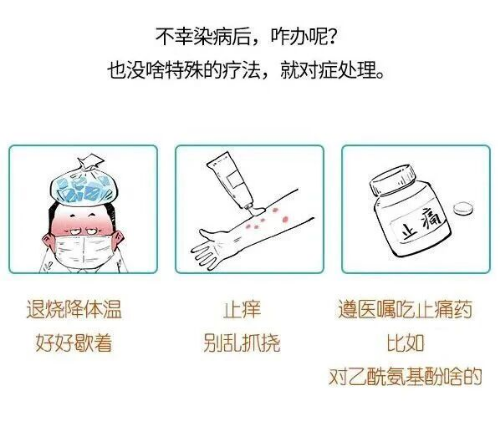 不幸染病后，咋办呢？
也没啥特殊的疗法，就对症处理。

止痛

退烧降体温
好好歇着

止痒
别乱抓挠

遵医嘱吃止痛药
比如
对乙酰氨基酚啥的