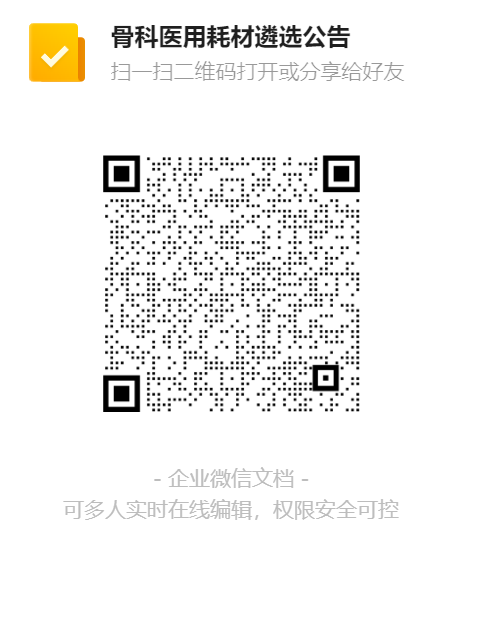 骨科医用耗材遴选公告
扫一扫二维码打开或分享给好友

- 企业微信文档 -
可多人实时在线编辑，权限安全可控