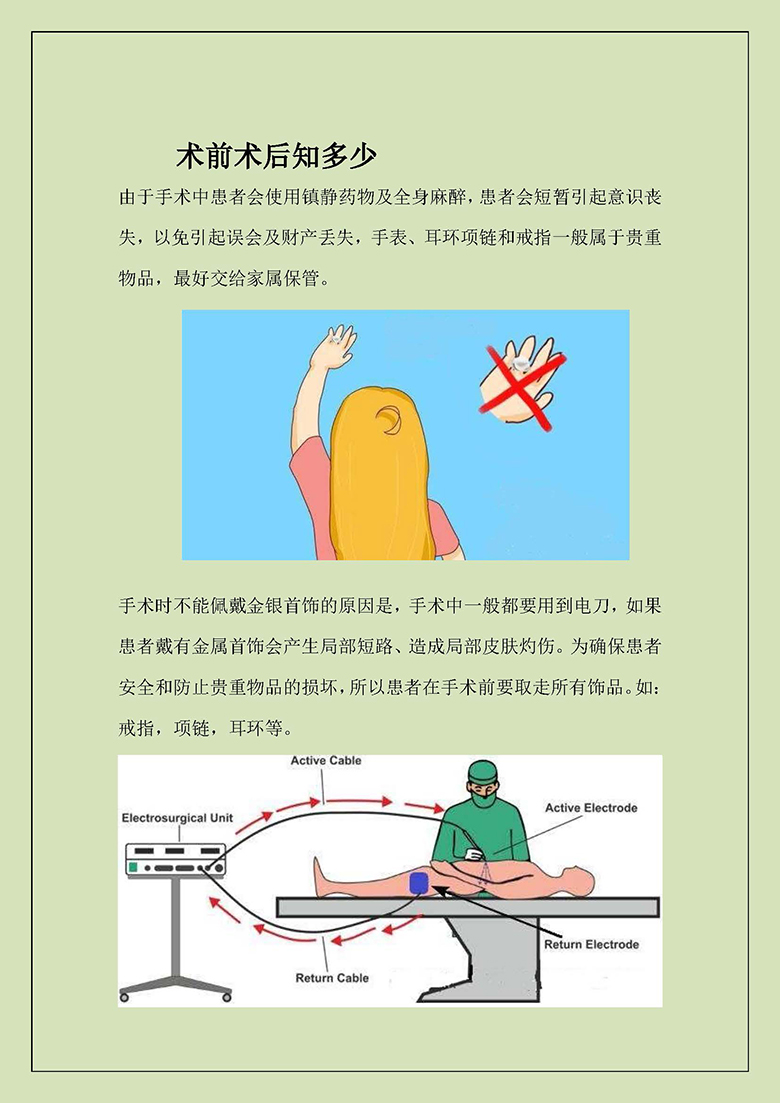 术前术后知多少

由于手术中患者会使用镇静药物及全身麻醉，患者会短暂引起意识丧失，以免引起误会及财产丢失，手表、耳环项链和戒指一般属于贵重物品，最好交给家属保管。

手术时不能佩戴金银首饰的原因是，手术中一般都要用到电刀，如果患者戴有金属首饰会产生局部短路、造成局部皮肤灼伤。为确保患者安全和防止贵重物品的损坏，所以患者在手术前要取走所有饰品。如：戒指，项链，耳环等。

Active Cable
Electrosurgical Unit
Active Electrode
Return Electrode
Return Cable