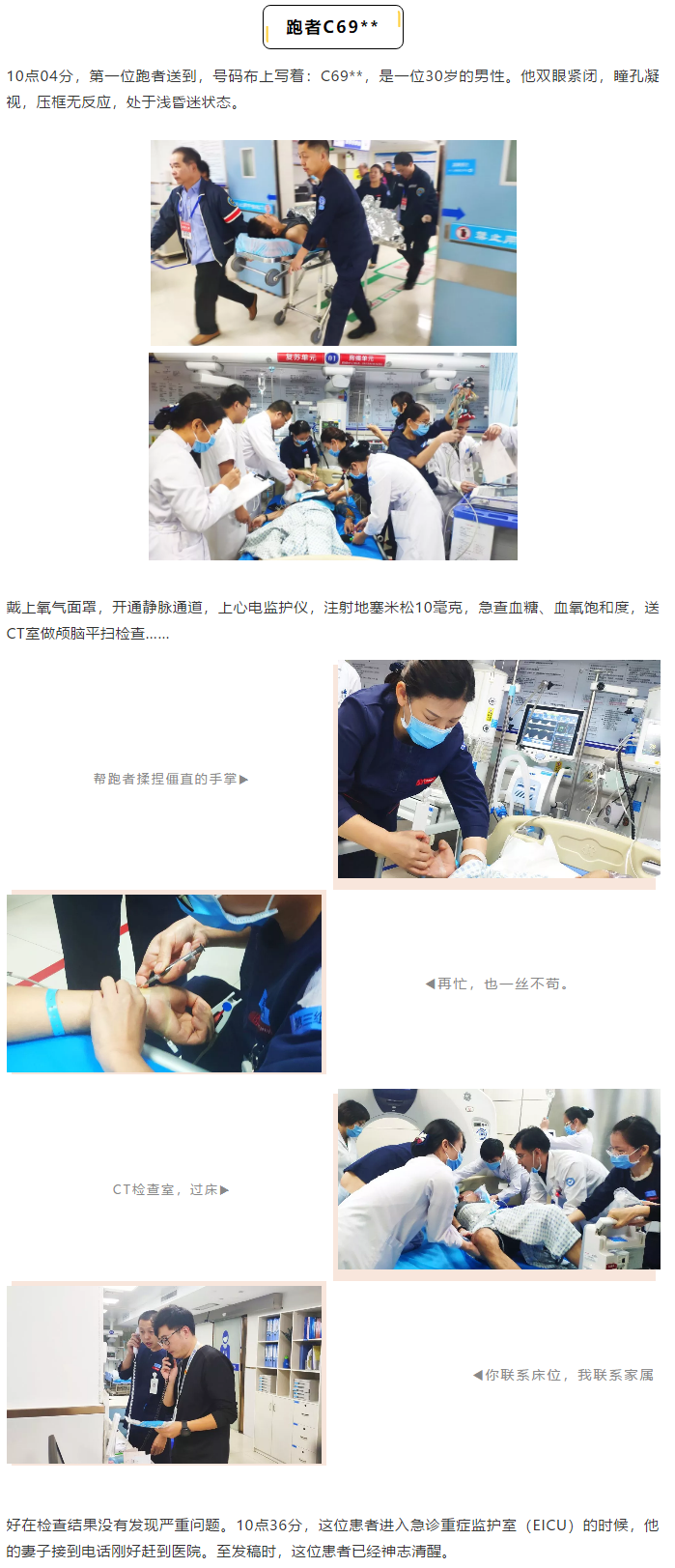 跑者C69**

10点04分，第一位跑者送到，号码布上写着：C69**，是一位30岁的男性。他双眼紧闭，瞳孔凝视，压框无反应，处于浅昏迷状态。

复苏单元 01 抢救单元

戴上氧气面罩，开通静脉通道，上心电监护仪，注射地塞米松10毫克，急查血糖、血氧饱和度，送CT室做颅脑平扫检查……

帮跑者揉捏僵直的手掌▶

◀再忙，也一丝不苟。

CT检查室，过床▶

◀你联系床位，我联系家属

好在检查结果没有发现严重问题。10点36分，这位患者进入急诊重症监护室（EICU）的时候，他的妻子接到电话刚好赶到医院。至发稿时，这位患者已经神志清醒。