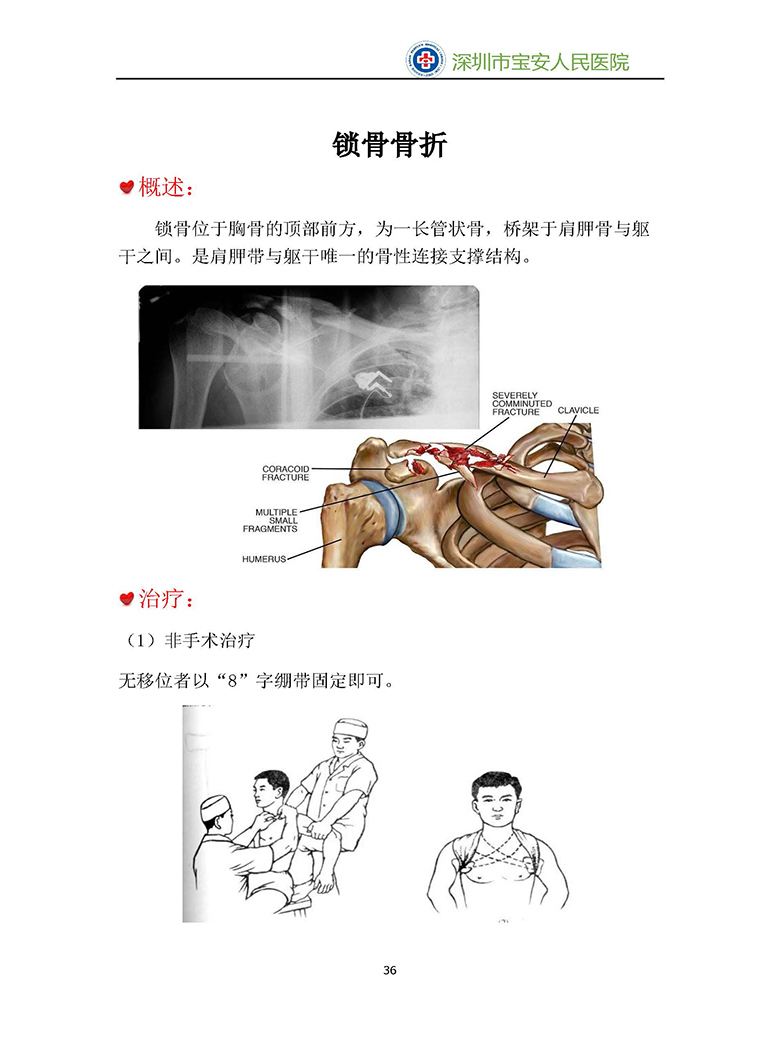 深圳市宝安人民医院

锁骨骨折

概述：

锁骨位于胸骨的顶部前方，为一长管状骨，桥架于肩胛骨与躯干之间。是肩胛带与躯干唯一的骨性连接支撑结构。

SEVERELY COMMINUTED FRACTURE
CLAVICLE
CORACOID FRACTURE
MULTIPLE SMALL FRAGMENTS
HUMERUS

治疗：

（1）非手术治疗

无移位者以“8”字绷带固定即可。

36